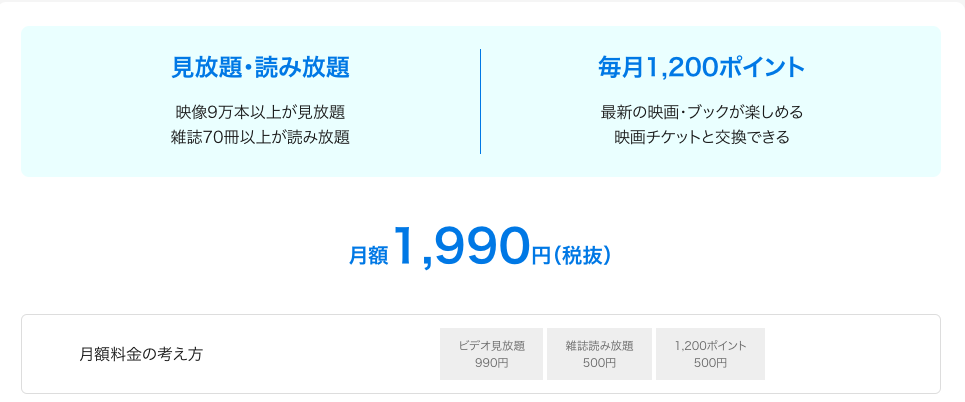 見放題・読み放題

映像9万本以上が見放題
雑誌70冊以上が読み放題

毎月1,200ポイント

最新の映画・ブックが楽しめる
映画チケットと交換できる

月額1,990円(税抜)

月額料金の考え方

ビデオ見放題
990円

雑誌読み放題
500円

1,200ポイント
500円